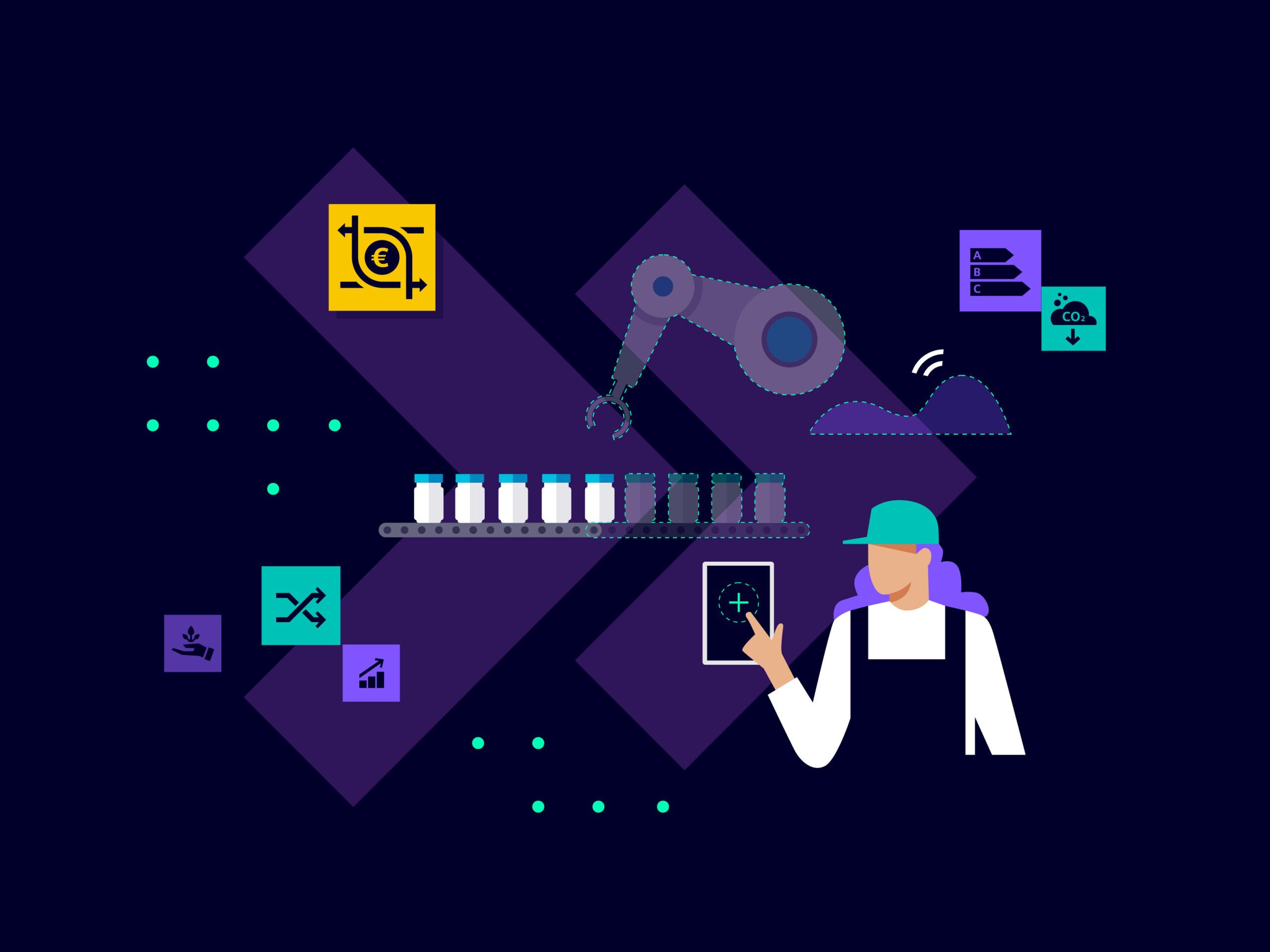 €

A
B
C

$CO_2$