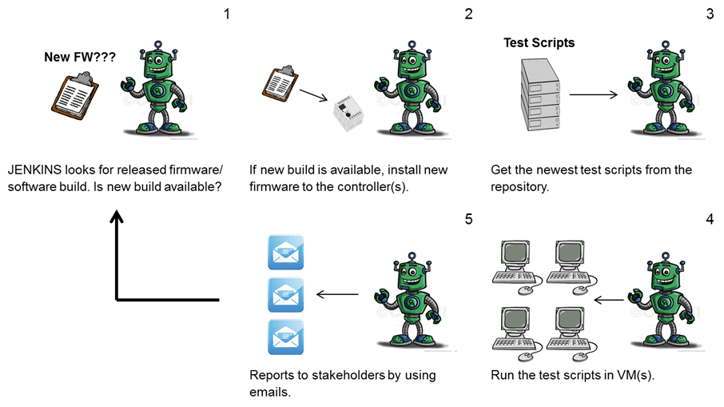 1

New FW???

JENKINS looks for released firmware/ software build. Is new build available?

2

If new build is available, install new firmware to the controller(s).

3

Test Scripts

Get the newest test scripts from the repository.

5

Reports to stakeholders by using emails.

4

Run the test scripts in VM(s).